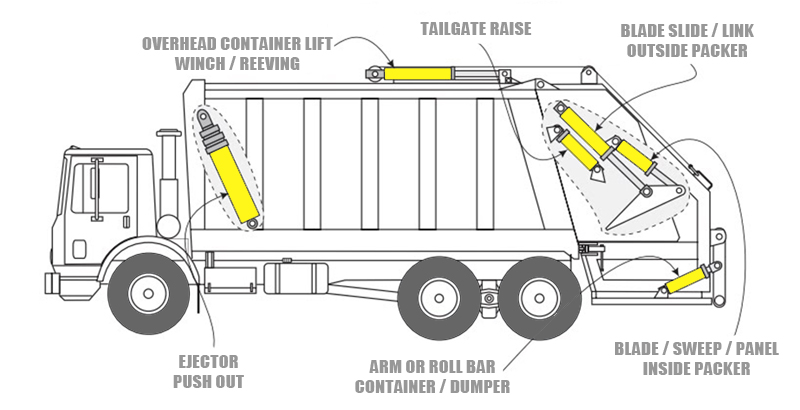 OVERHEAD CONTAINER LIFT
WINCH / REEVING

TAILGATE RAISE

BLADE SLIDE / LINK
OUTSIDE PACKER

EJECTOR
PUSH OUT

ARM OR ROLL BAR
CONTAINER / DUMPER

BLADE / SWEEP / PANEL
INSIDE PACKER