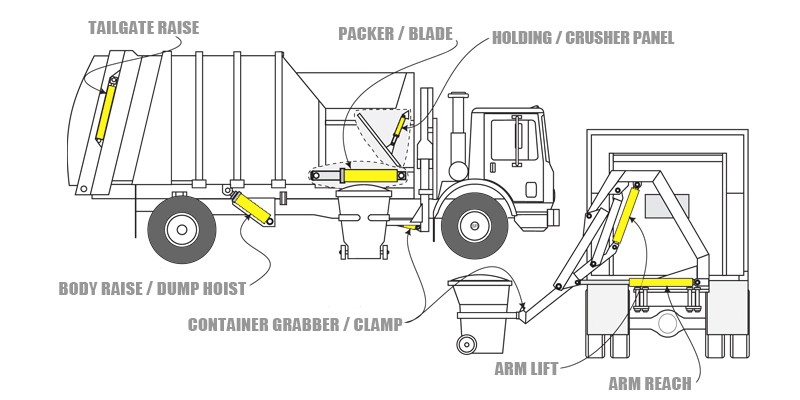 TAILGATE RAISE

PACKER / BLADE

HOLDING / CRUSHER PANEL

BODY RAISE / DUMP HOIST

CONTAINER GRABBER / CLAMP

ARM LIFT

ARM REACH