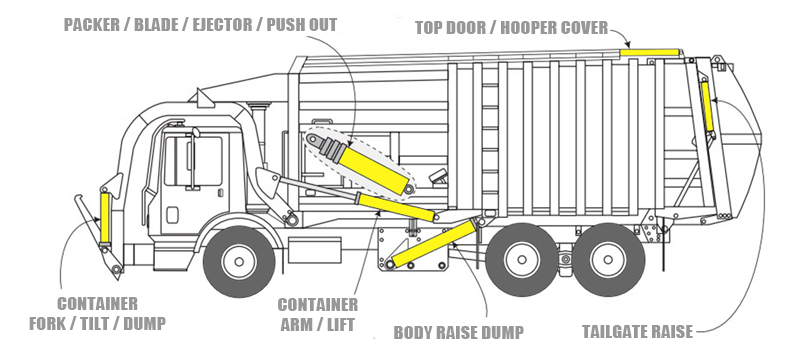 PACKER / BLADE / EJECTOR / PUSH OUT

TOP DOOR / HOOPER COVER

CONTAINER FORK / TILT / DUMP

CONTAINER ARM / LIFT

BODY RAISE DUMP

TAILGATE RAISE